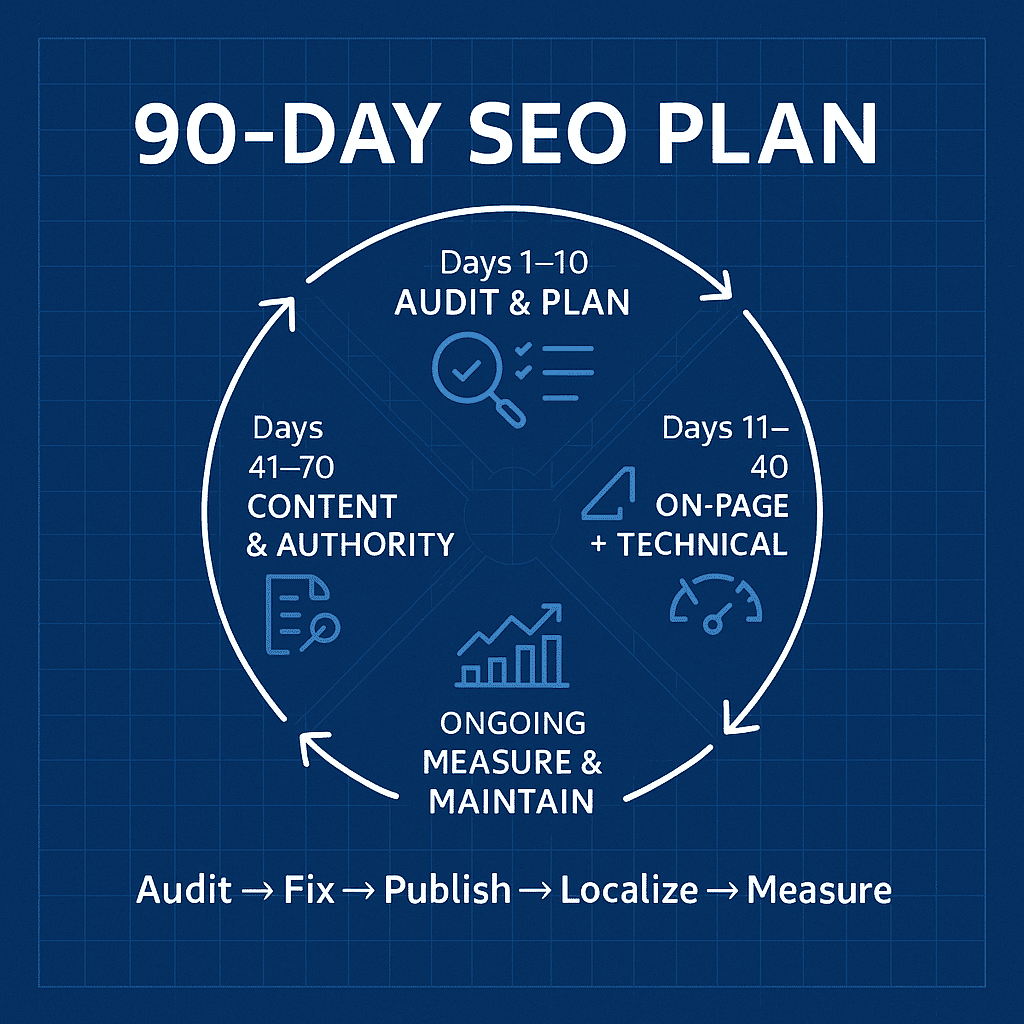 90-DAY SEO PLAN

Days 1–10
AUDIT & PLAN

Days 11–40
ON-PAGE
+ TECHNICAL

ONGOING
MEASURE &
MAINTAIN

Days
41–70
CONTENT
& AUTHORITY

Audit → Fix → Publish → Localize → Measure